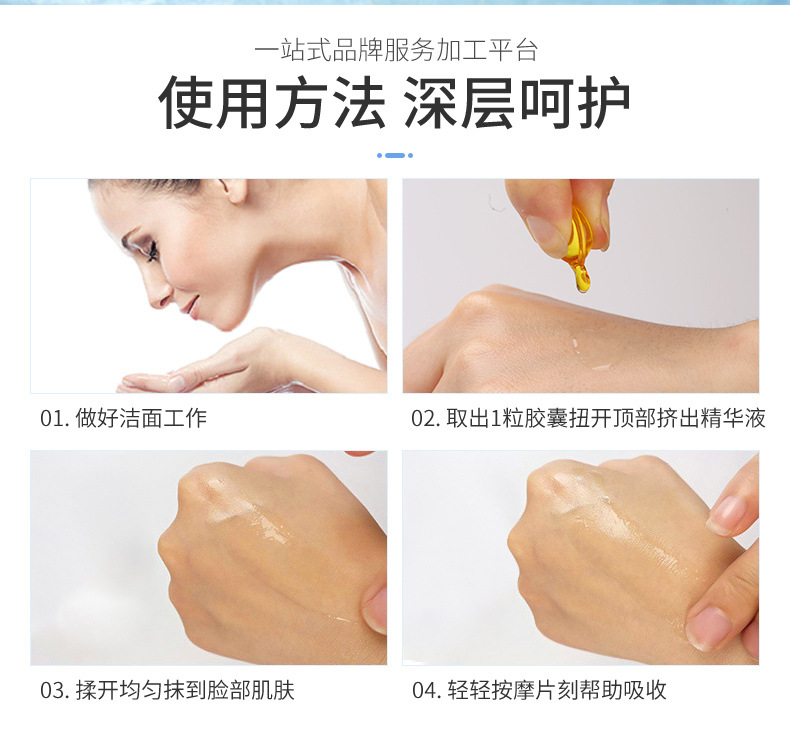 一站式品牌服务加工平台
使用方法 深层呵护

01. 做好洁面工作

02. 取出1粒胶囊扭开顶部挤出精华液

03. 揉开均匀抹到脸部肌肤

04. 轻轻按摩片刻帮助吸收